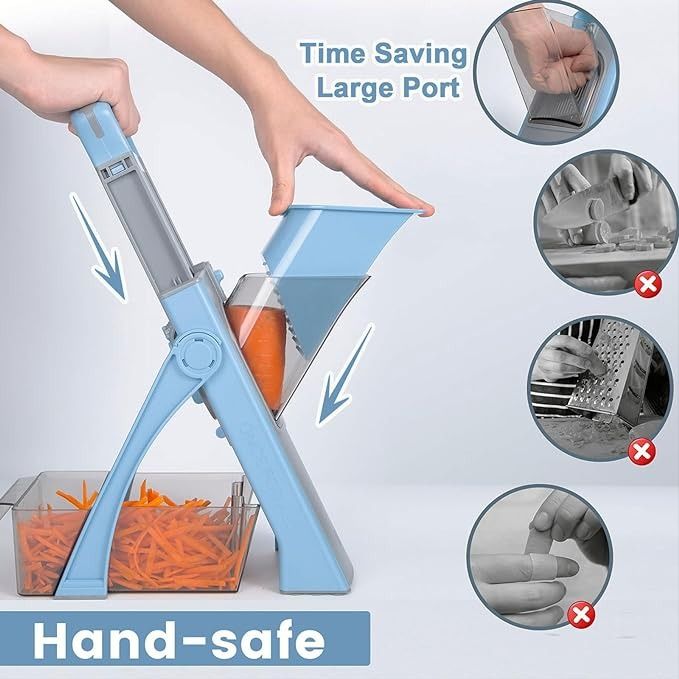 Time Saving
Large Port

Hand-safe